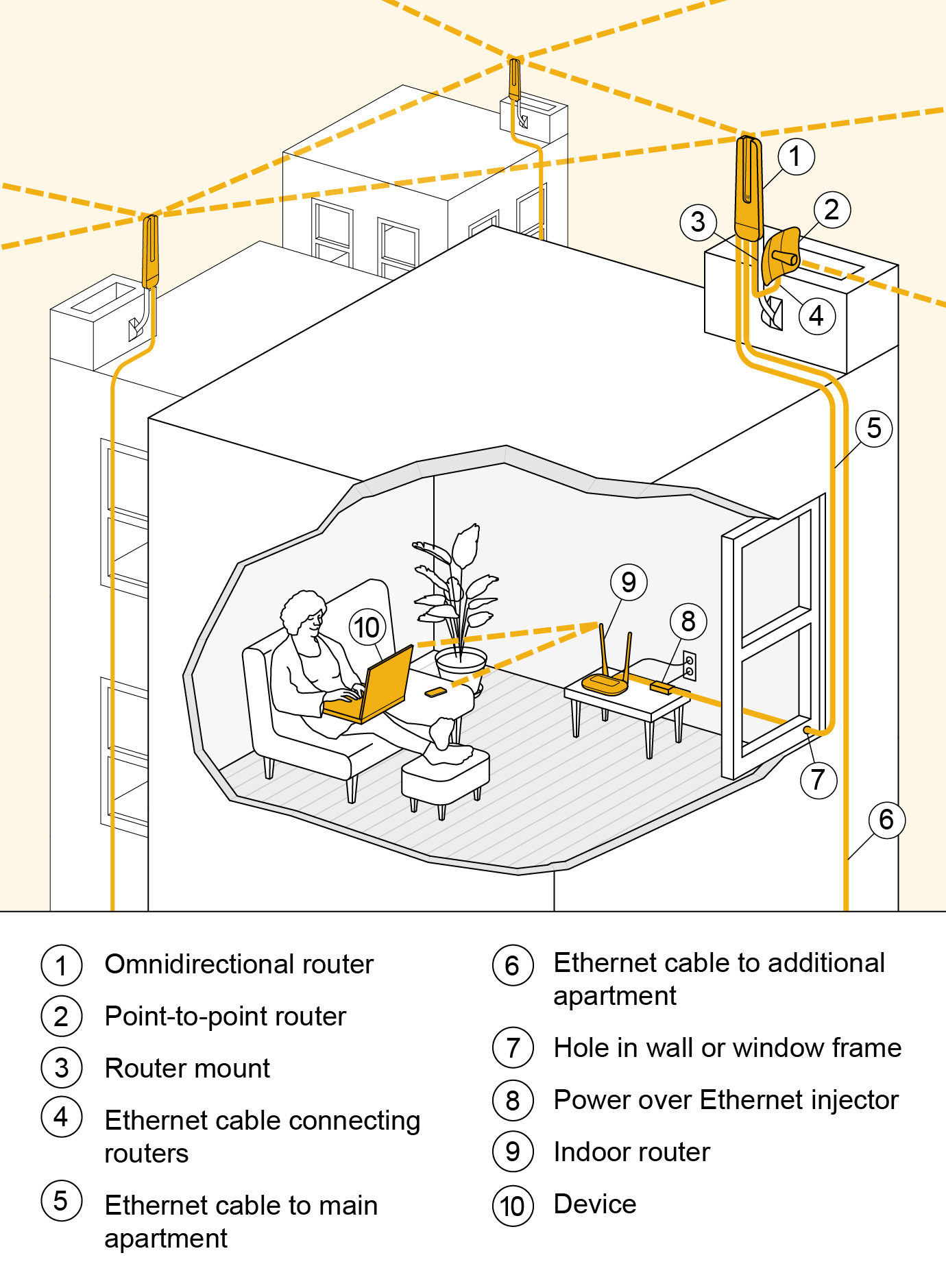 1
2
3
4
5
9
8
10
7
6

1 Omnidirectional router
2 Point-to-point router
3 Router mount
4 Ethernet cable connecting routers
5 Ethernet cable to main apartment

6 Ethernet cable to additional apartment
7 Hole in wall or window frame
8 Power over Ethernet injector
9 Indoor router
10 Device